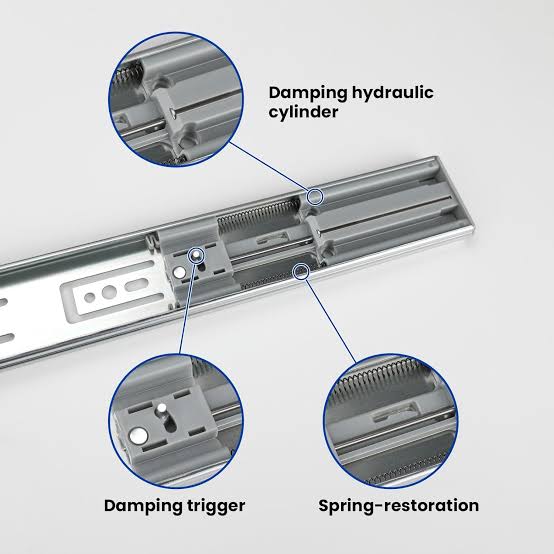 Damping hydraulic cylinder

Damping trigger

Spring-restoration